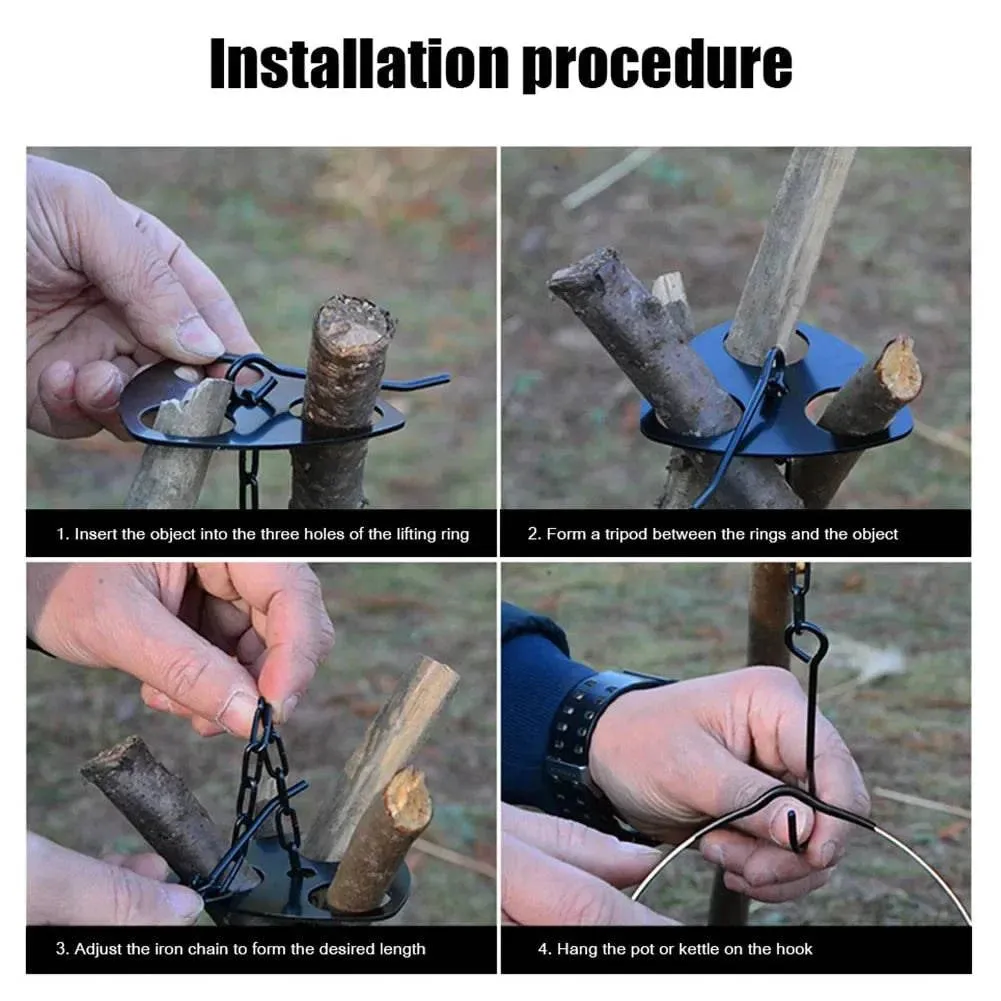 Installation procedure

1. Insert the object into the three holes of the lifting ring

2. Form a tripod between the rings and the object

3. Adjust the iron chain to form the desired length

4. Hang the pot or kettle on the hook