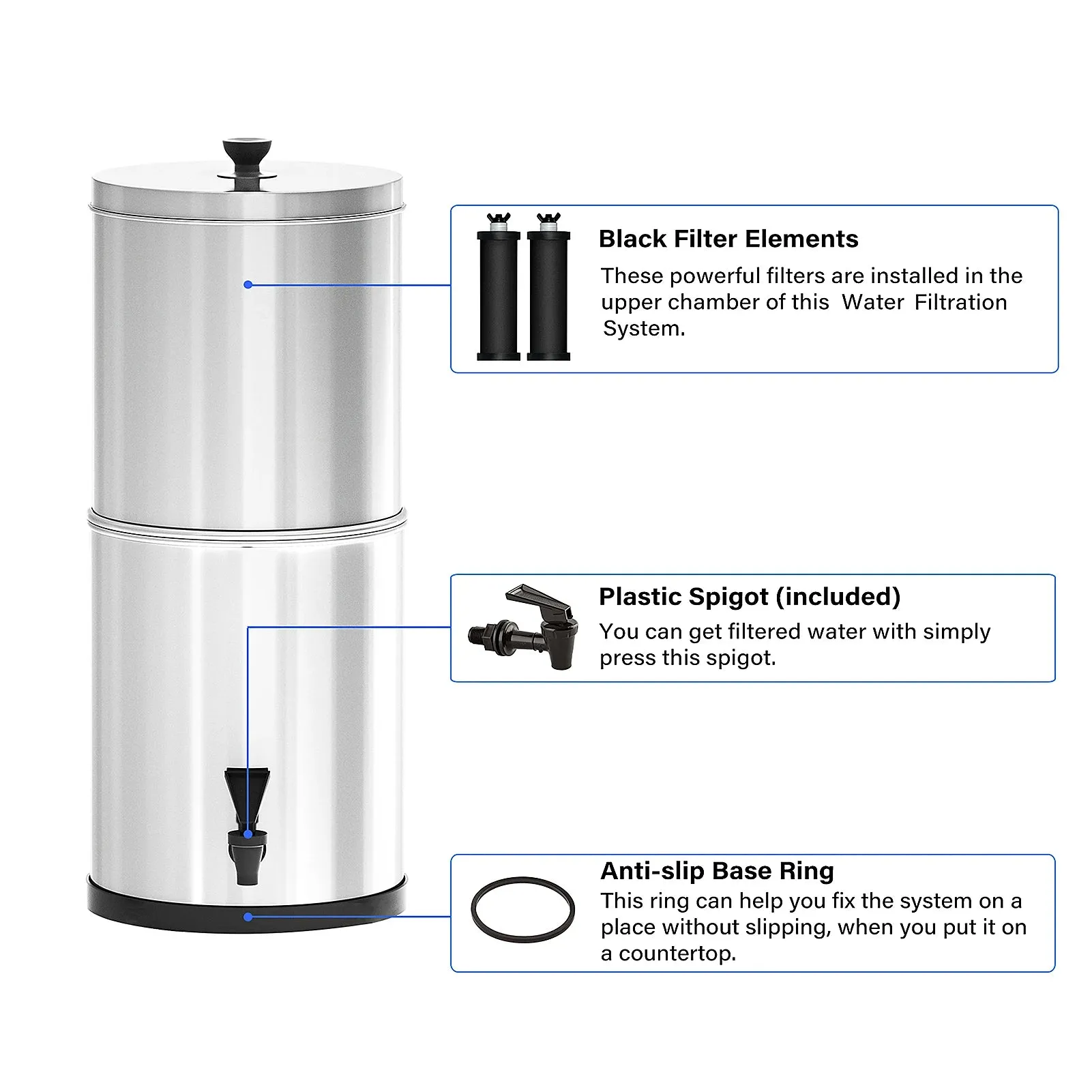 Black Filter Elements

These powerful filters are installed in the upper chamber of this Water Filtration System.

Plastic Spigot (included)

You can get filtered water with simply press this spigot.

Anti-slip Base Ring

This ring can help you fix the system on a place without slipping, when you put it on a countertop.